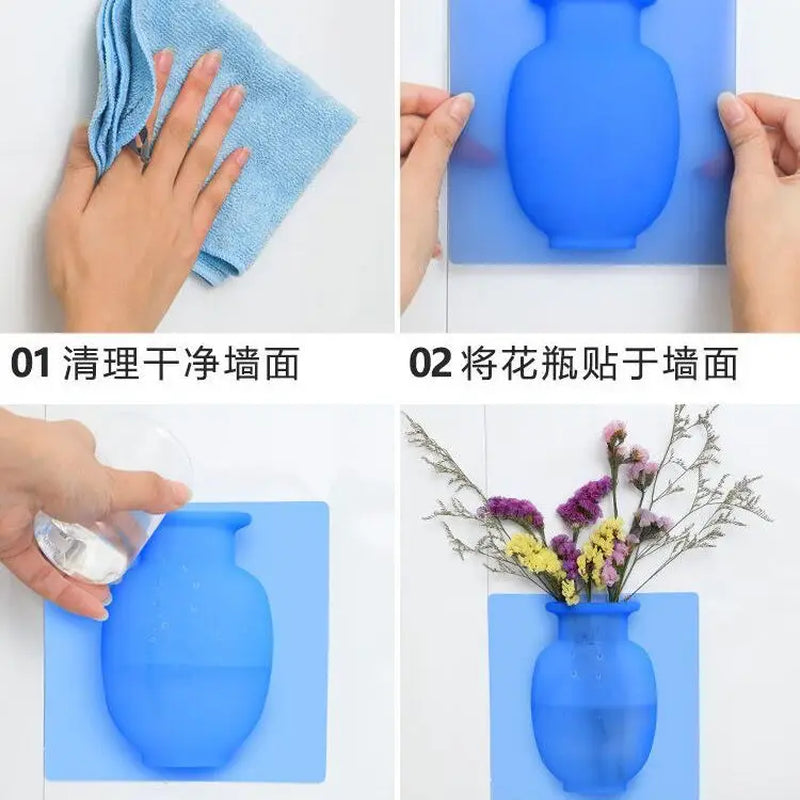 01 清理干净墙面

02 将花瓶贴于墙面